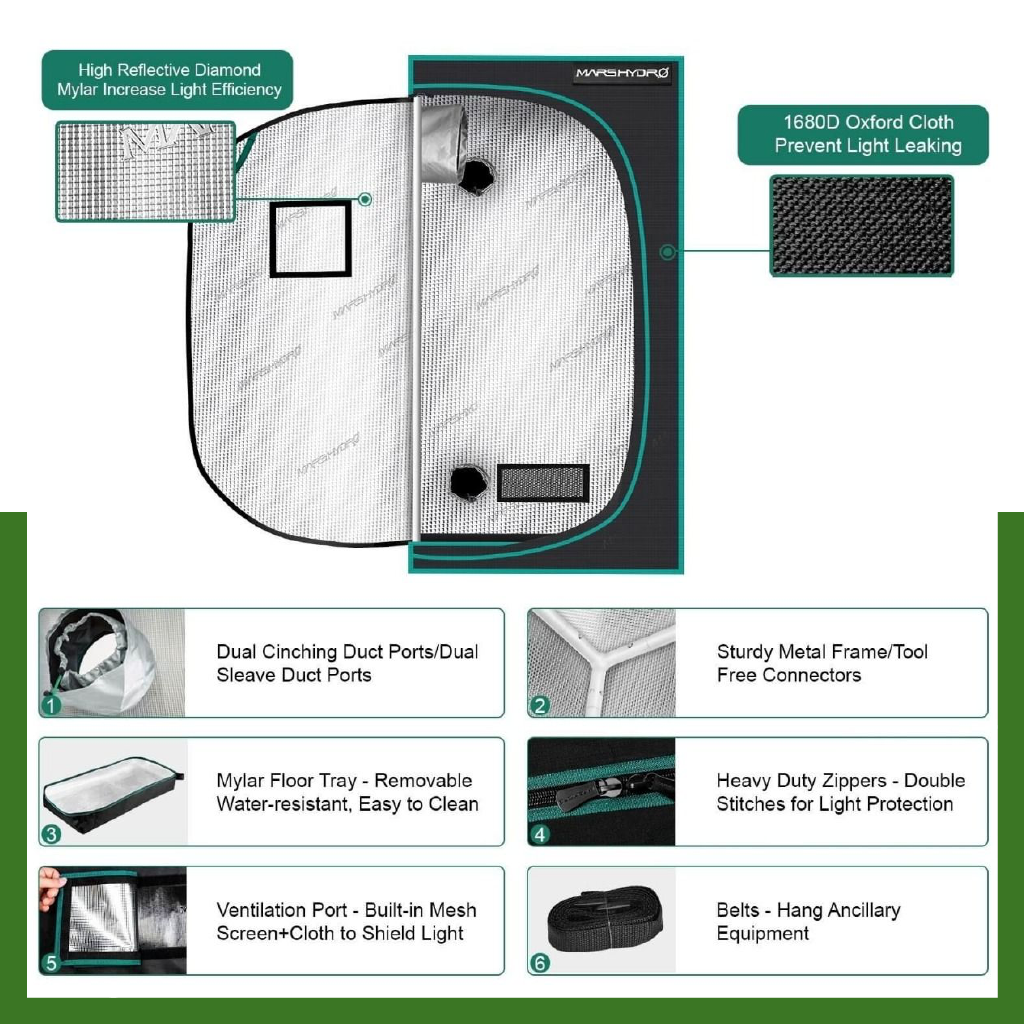 High Reflective Diamond Mylar Increase Light Efficiency

MARSHYDRO

1680D Oxford Cloth Prevent Light Leaking

1 Dual Cinching Duct Ports/Dual Sleave Duct Ports

2 Sturdy Metal Frame/Tool Free Connectors

3 Mylar Floor Tray - Removable Water-resistant, Easy to Clean

4 Heavy Duty Zippers - Double Stitches for Light Protection

5 Ventilation Port - Built-in Mesh Screen+Cloth to Shield Light

6 Belts - Hang Ancillary Equipment